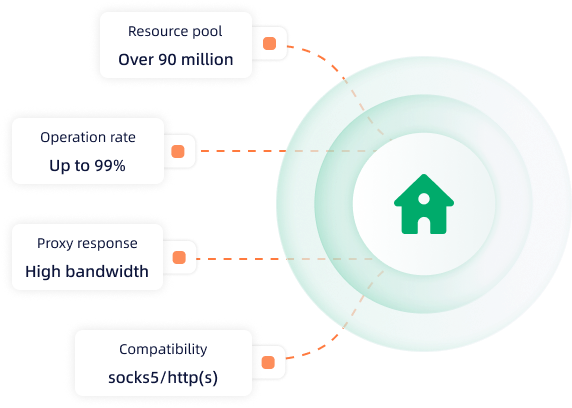 Resource pool
Over 90 million

Operation rate
Up to 99%

Proxy response
High bandwidth

Compatibility
socks5/http(s)